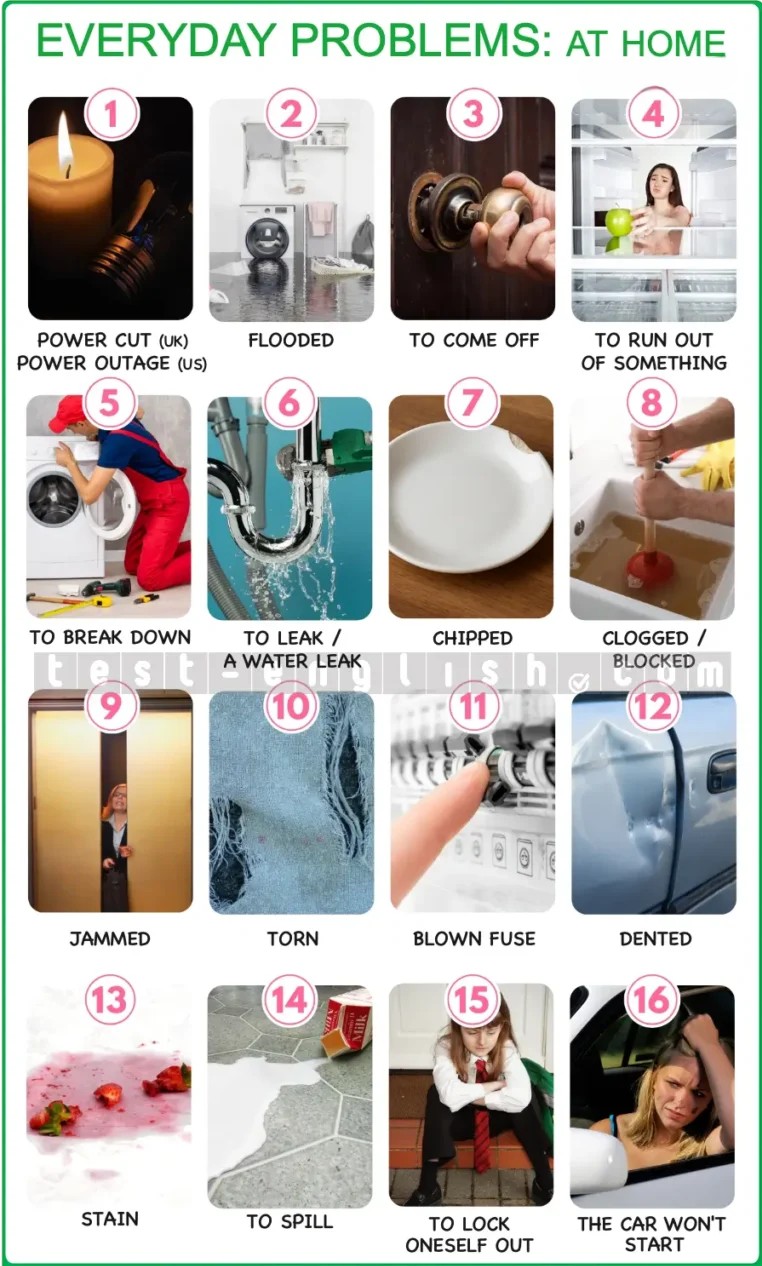 EVERYDAY PROBLEMS: AT HOME

1
POWER CUT (UK)
POWER OUTAGE (US)

2
FLOODED

3
TO COME OFF

4
TO RUN OUT OF SOMETHING

5
TO BREAK DOWN

6
TO LEAK / A WATER LEAK

7
CHIPPED

8
CLOGGED / BLOCKED

test-english.com

9
JAMMED

10
TORN

11
BLOWN FUSE

12
DENTED

13
STAIN

14
TO SPILL

15
TO LOCK ONESELF OUT

16
THE CAR WON'T START