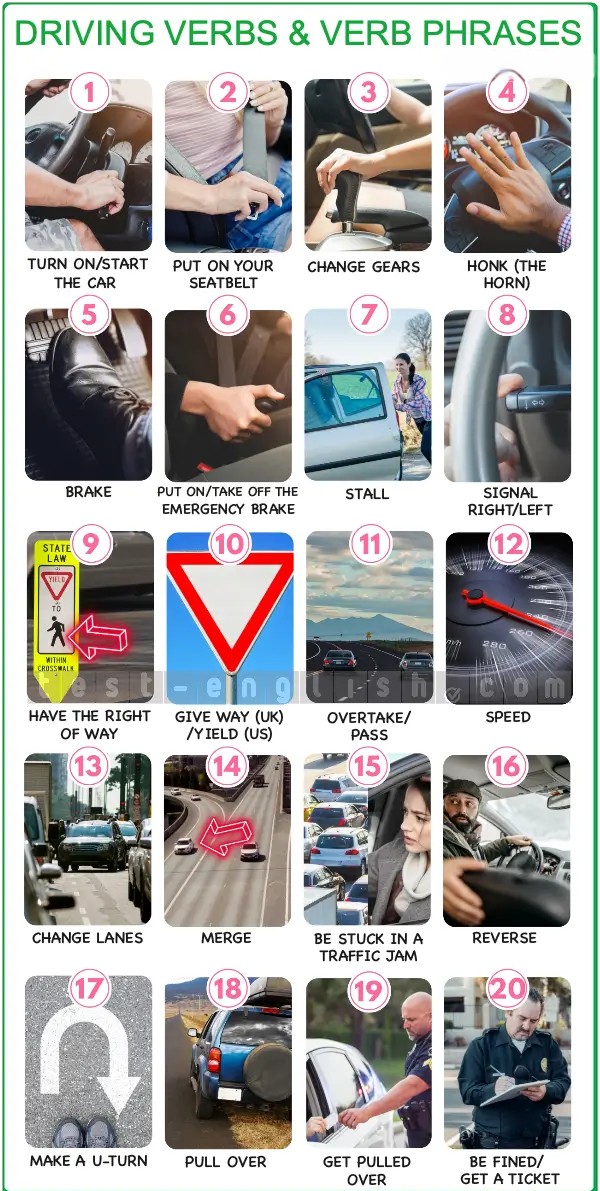 DRIVING VERBS & VERB PHRASES

1
TURN ON/START THE CAR

2
PUT ON YOUR SEATBELT

3
CHANGE GEARS

4
HONK (THE HORN)

5
BRAKE

6
PUT ON/TAKE OFF THE EMERGENCY BRAKE

7
STALL

8
SIGNAL RIGHT/LEFT

9
STATE LAW
YIELD
TO
WITHIN CROSSWALK
HAVE THE RIGHT OF WAY

10
GIVE WAY (UK) /YIELD (US)

11
OVERTAKE/ PASS

12
260
SPEED

test-english.com

13
CHANGE LANES

14
MERGE

15
BE STUCK IN A TRAFFIC JAM

16
REVERSE

17
MAKE A U-TURN

18
PULL OVER

19
GET PULLED OVER

20
BE FINED/ GET A TICKET